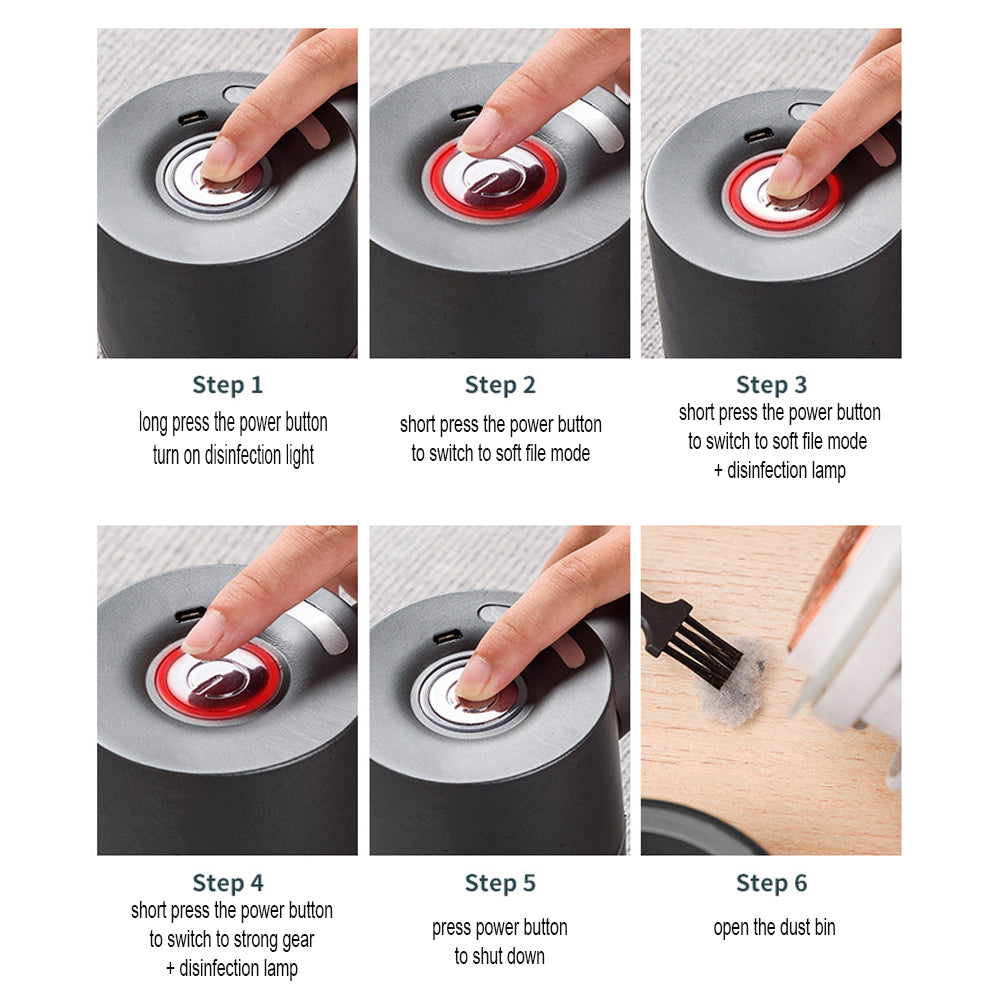 Step 1
long press the power button
turn on disinfection light

Step 2
short press the power button
to switch to soft file mode

Step 3
short press the power button
to switch to soft file mode
+ disinfection lamp

Step 4
short press the power button
to switch to strong gear
+ disinfection lamp

Step 5
press power button
to shut down

Step 6
open the dust bin